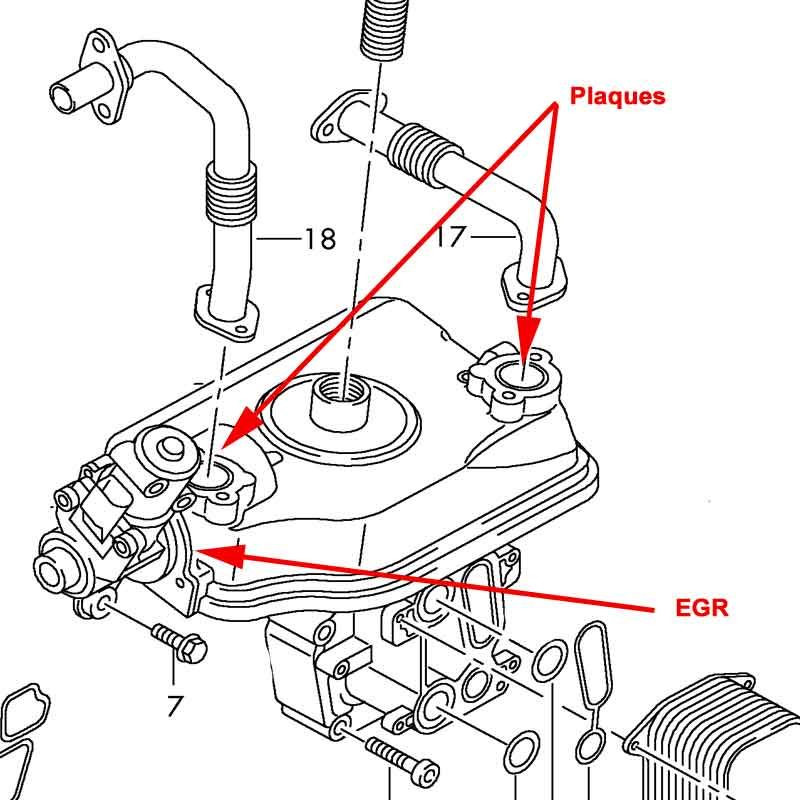 Plaques

18

17

EGR

7